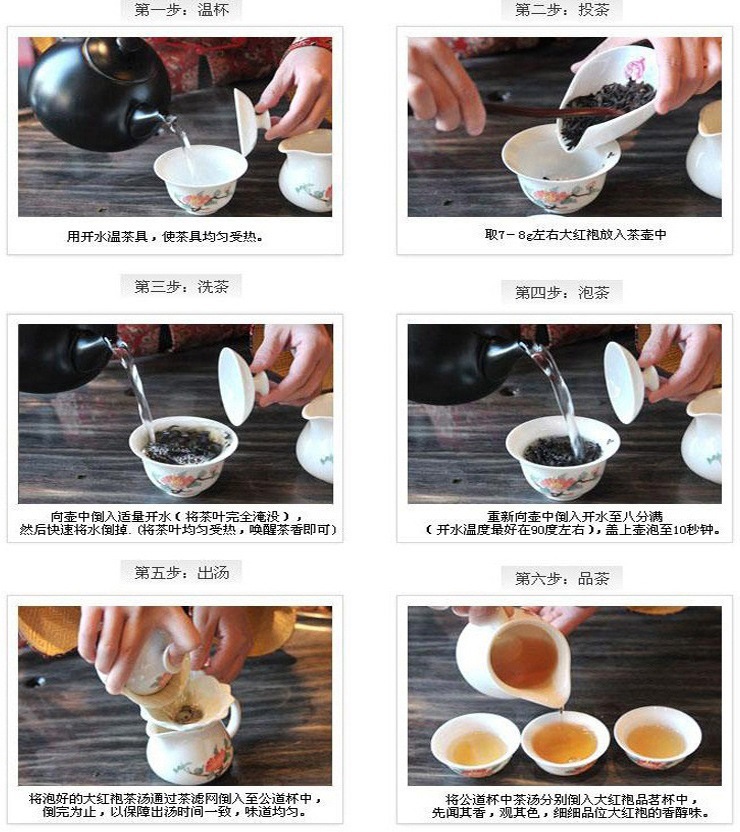 第一步：温杯

用开水温茶具，使茶具均匀受热。

第二步：投茶

取7－8g左右大红袍放入茶壶中

第三步：洗茶

向壶中倒入适量开水（将茶叶完全淹没），然后快速将水倒掉.(将茶叶均匀受热，唤醒茶香即可)

第四步：泡茶

重新向壶中倒入开水至八分满（开水温度最好在90度左右），盖上壶泡至10秒钟。

第五步：出汤

将泡好的大红袍茶汤通过茶滤网倒入至公道杯中，倒完为止，以保障出汤时间一致，味道均匀。

第六步：品茶

将公道杯中茶汤分别倒入大红袍品茗杯中，先闻其香，观其色，细细品位大红袍的香醇味。